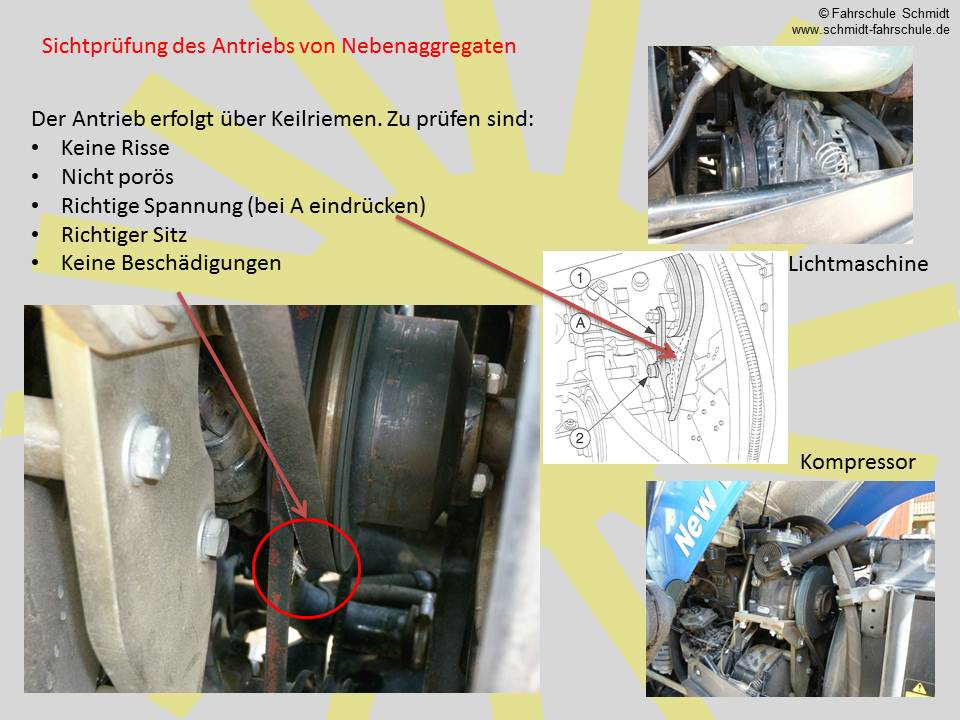 © Fahrschule Schmidt
www.schmidt-fahrschule.de

Sichtprüfung des Antriebs von Nebenaggregaten

Der Antrieb erfolgt über Keilriemen. Zu prüfen sind:
• Keine Risse
• Nicht porös
• Richtige Spannung (bei A eindrücken)
• Richtiger Sitz
• Keine Beschädigungen

1
A
2

Lichtmaschine

Kompressor

New